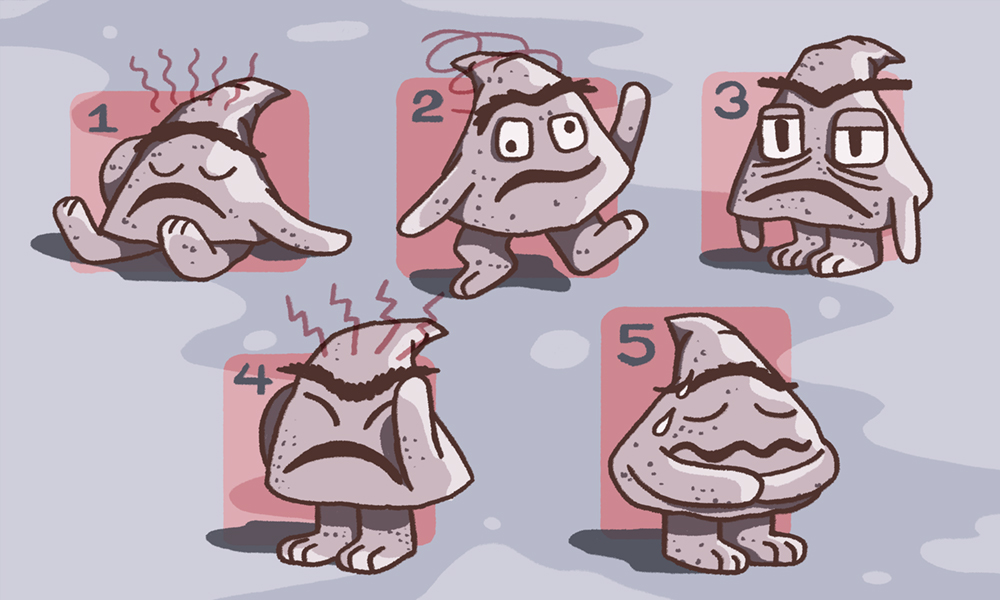 1
2
3
4
5